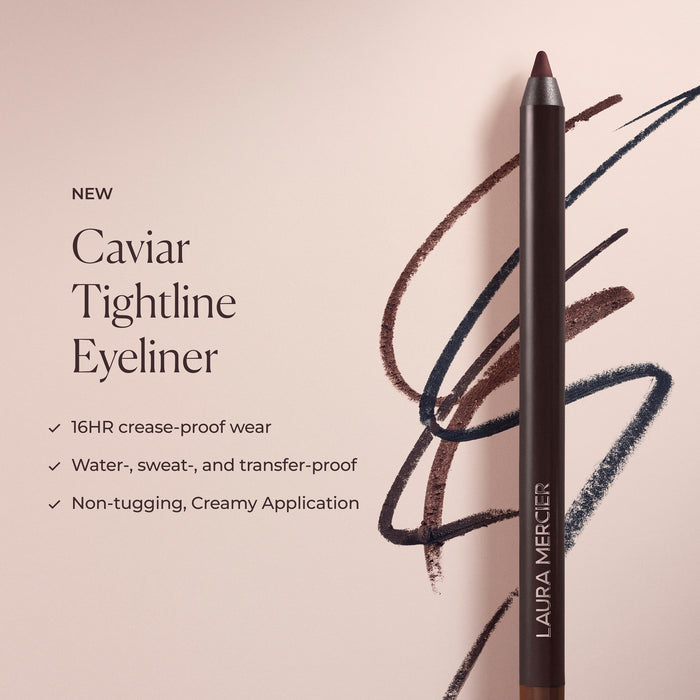 NEW

Caviar Tightline Eyeliner

✓ 16HR crease-proof wear

✓ Water-, sweat-, and transfer-proof

✓ Non-tugging, Creamy Application

LAURA MERCIER