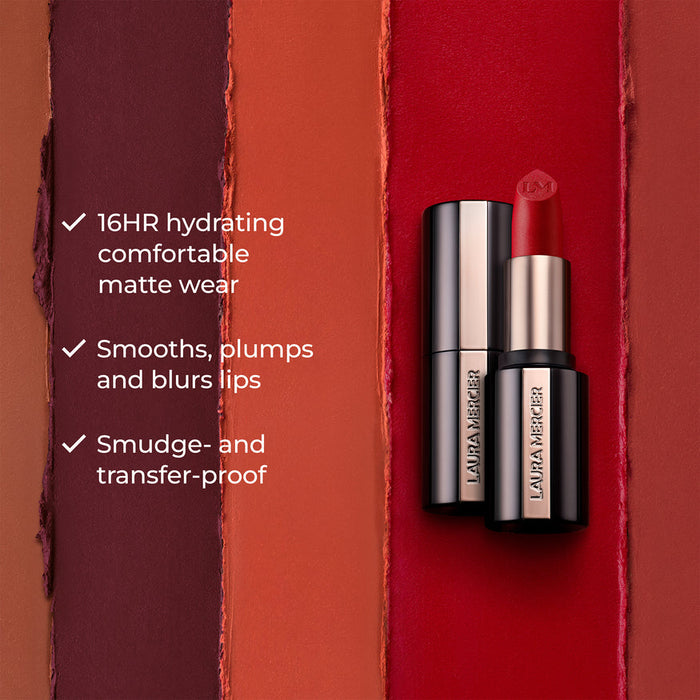 ✓ 16HR hydrating comfortable matte wear

✓ Smooths, plumps and blurs lips

✓ Smudge- and transfer-proof

LM

LAURA MERCIER

LAURA MERCIER