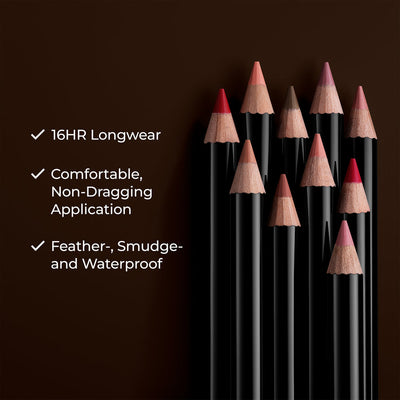 ✓ 16HR Longwear

✓ Comfortable, Non-Dragging Application

✓ Feather-, Smudge- and Waterproof