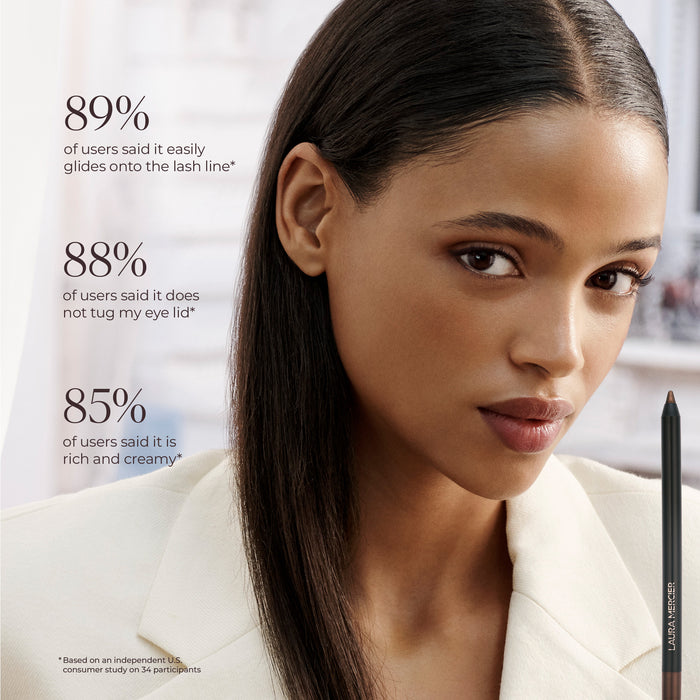 89%
of users said it easily glides onto the lash line*

88%
of users said it does not tug my eye lid*

85%
of users said it is rich and creamy*

*Based on an independent U.S. consumer study on 34 participants

LAURA MERCIER